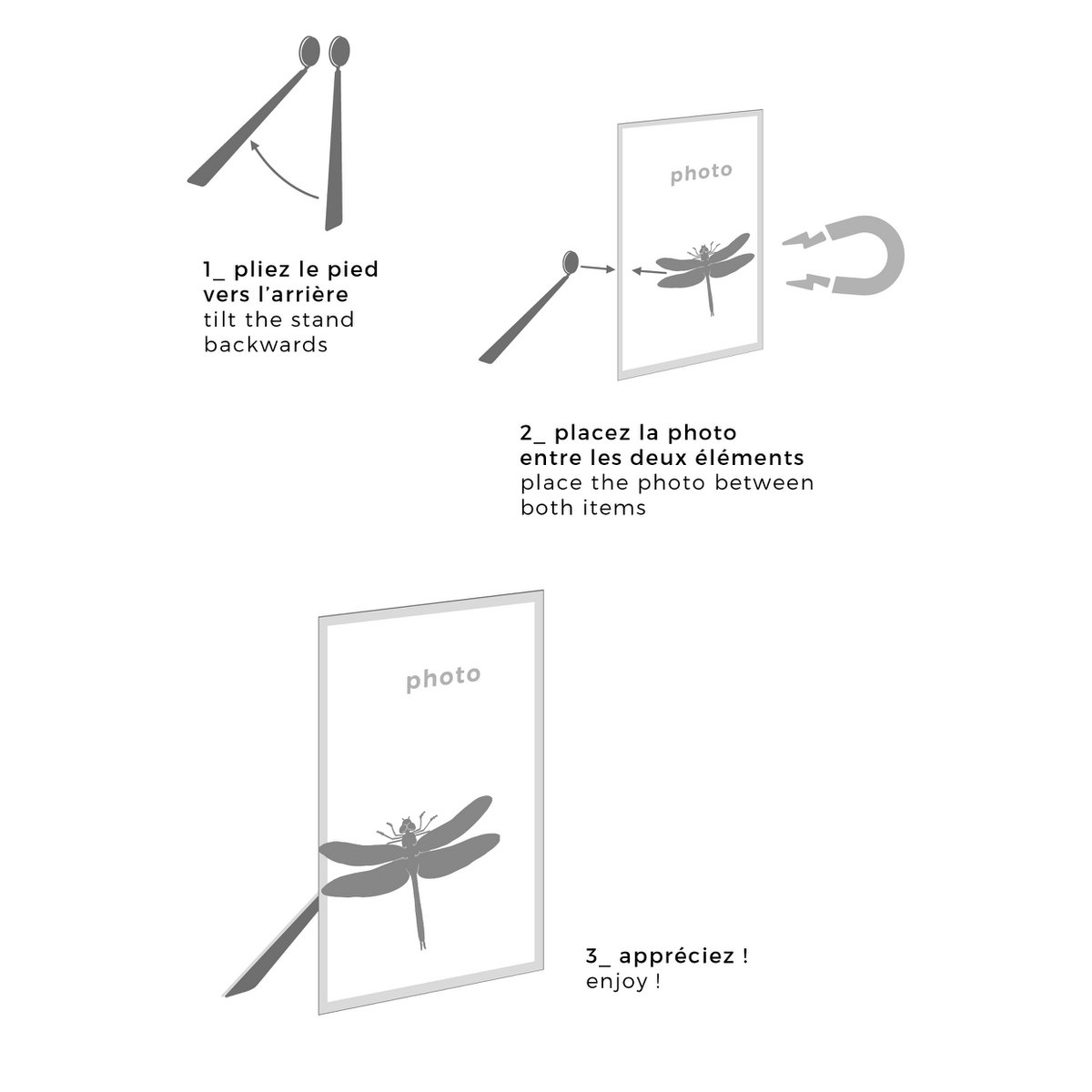 1_ pliez le pied vers l'arrière
tilt the stand backwards

photo

2_ placez la photo entre les deux éléments
place the photo between both items

photo

3_ appréciez !
enjoy !